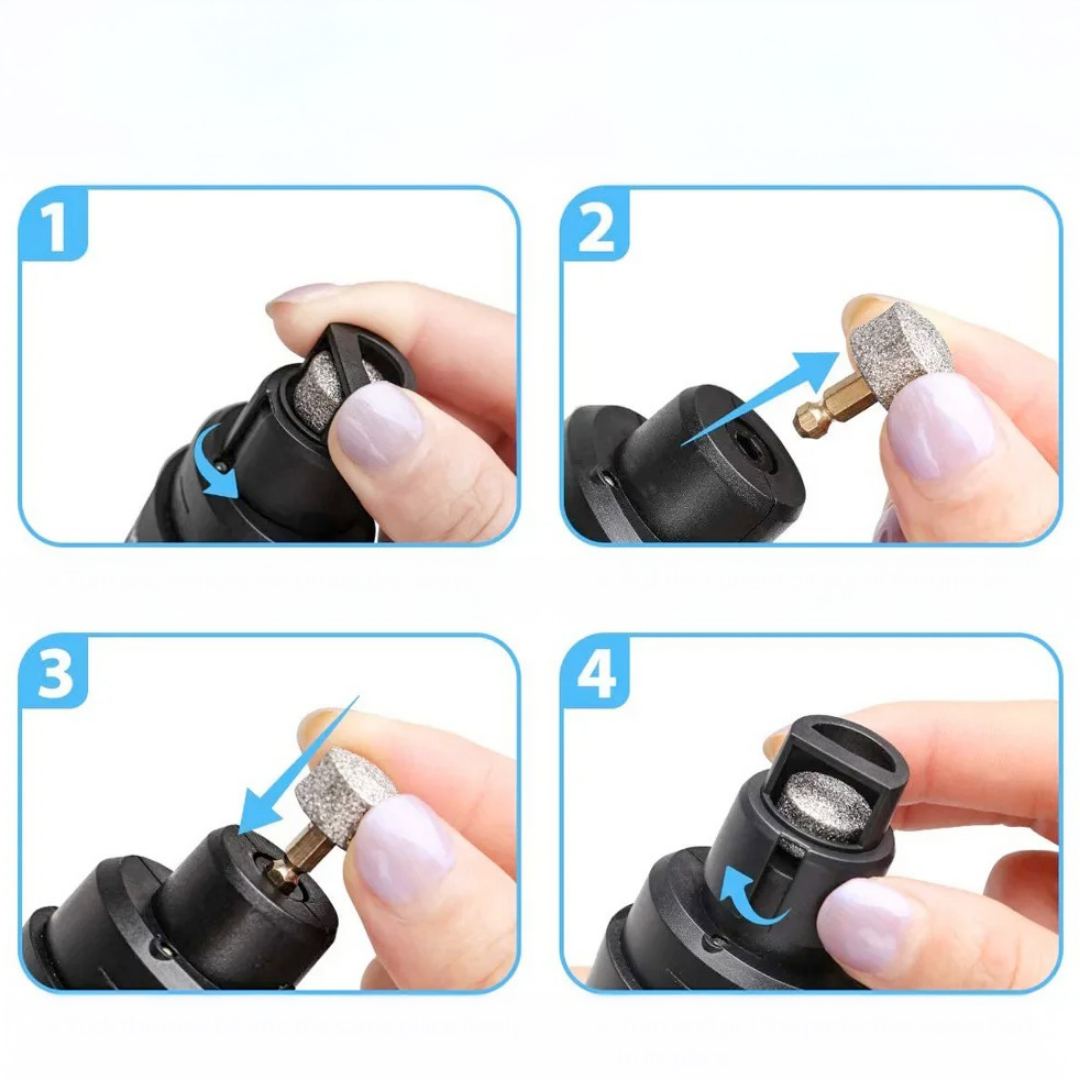 1

2

3

4